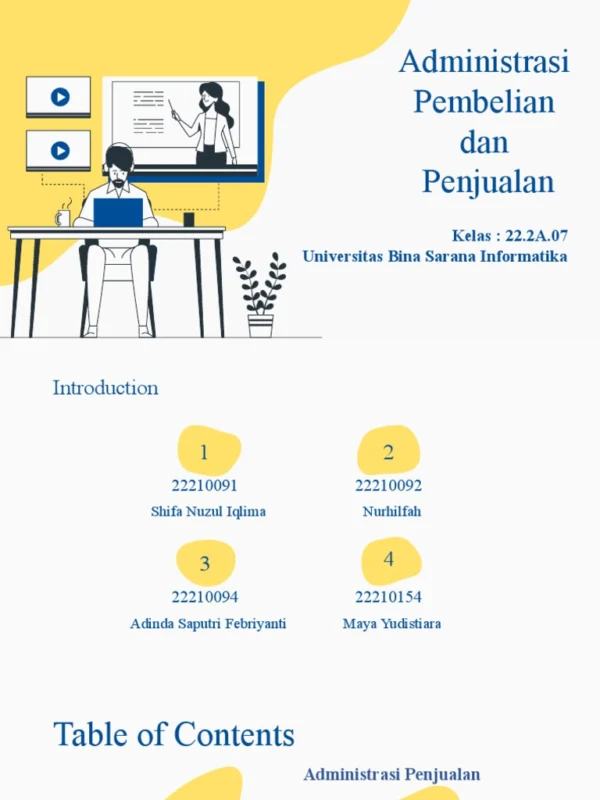 Administrasi Pembelian dan Penjualan

Kelas : 22.2A.07
Universitas Bina Sarana Informatika

Introduction

1
22210091
Shifa Nuzul Iqlima

2
22210092
Nurhilfah

3
22210094
Adinda Saputri Febriyanti

4
22210154
Maya Yudistiara

Table of Contents

Administrasi Penjualan